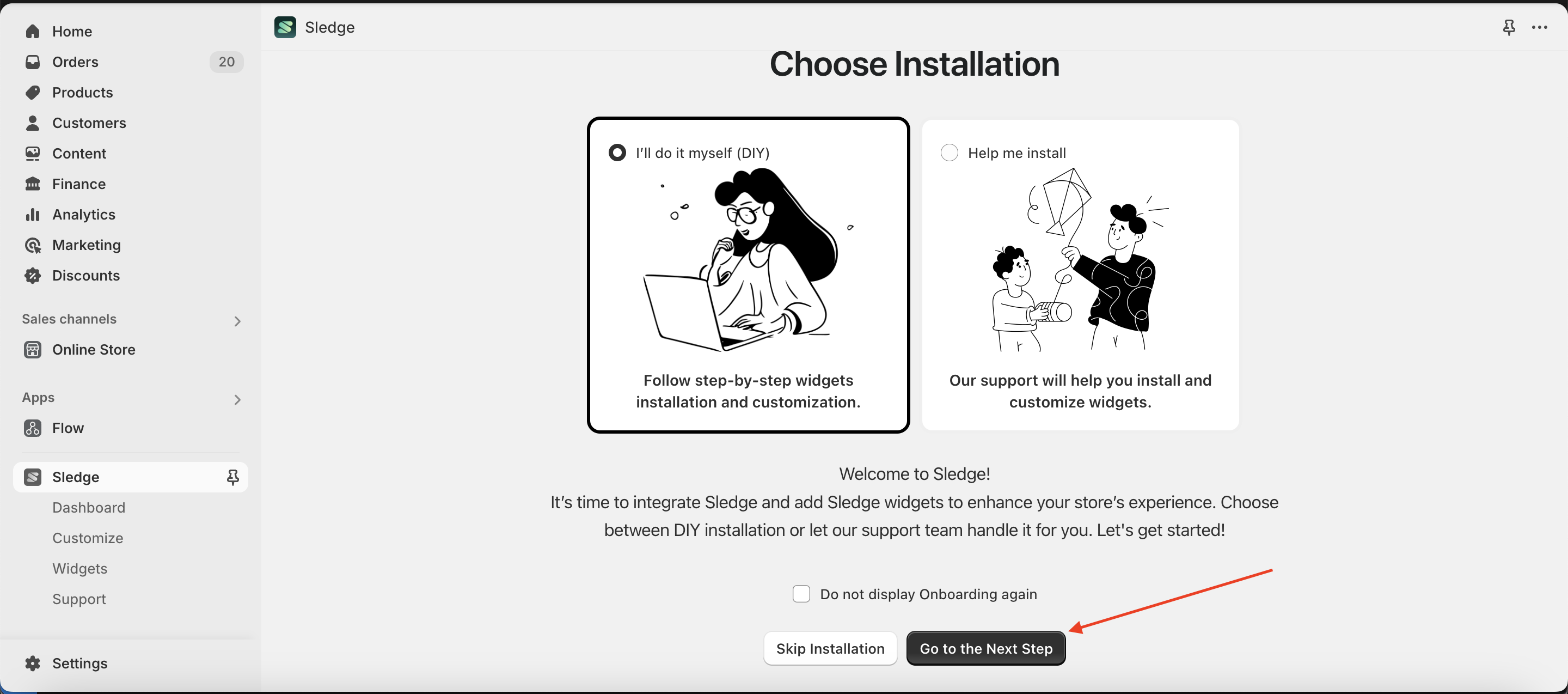 Home
Orders 20
Products
Customers
Content
Finance
Analytics
Marketing
Discounts

Sales channels
Online Store

Apps
Flow

Sledge
Dashboard
Customize
Widgets
Support

Settings

Sledge

Choose Installation

I'll do it myself (DIY)

Follow step-by-step widgets installation and customization.

Help me install

Our support will help you install and customize widgets.

Welcome to Sledge!
It's time to integrate Sledge and add Sledge widgets to enhance your store's experience. Choose between DIY installation or let our support team handle it for you. Let's get started!

Do not display Onboarding again

Skip Installation
Go to the Next Step